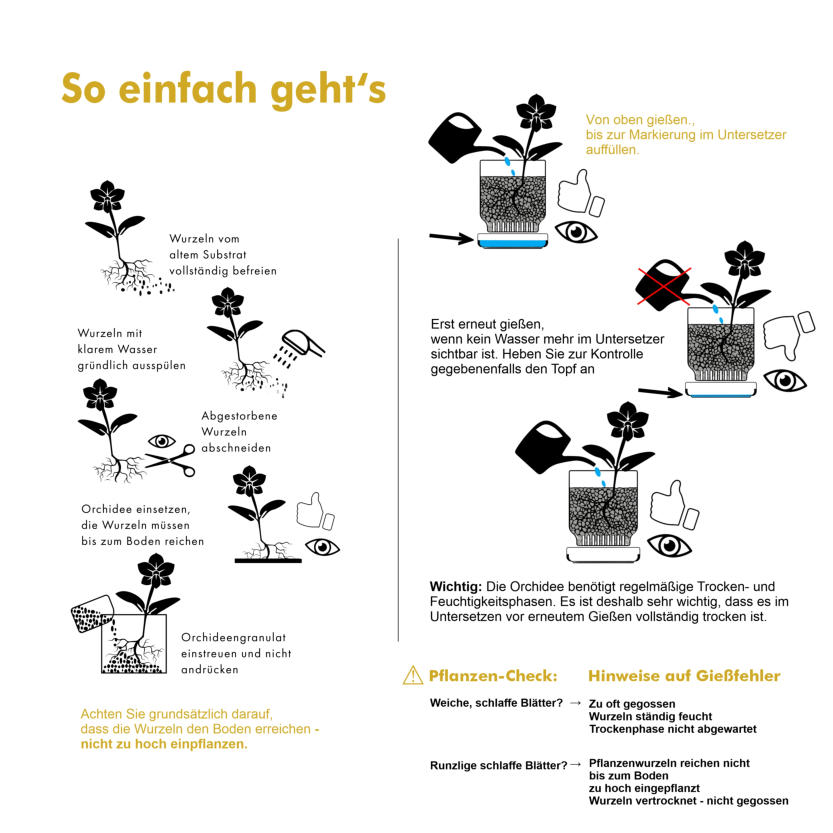 So einfach geht's

Wurzeln vom altem Substrat vollständig befreien

Wurzeln mit klarem Wasser gründlich ausspülen

Abgestorbene Wurzeln abschneiden

Orchidee einsetzen, die Wurzeln müssen bis zum Boden reichen

Orchideengranulat einstreuen und nicht andrücken

Achten Sie grundsätzlich darauf, dass die Wurzeln den Boden erreichen - nicht zu hoch einpflanzen.

Von oben gießen., bis zur Markierung im Untersetzer auffüllen.

Erst erneut gießen, wenn kein Wasser mehr im Untersetzer sichtbar ist. Heben Sie zur Kontrolle gegebenenfalls den Topf an

Wichtig: Die Orchidee benötigt regelmäßige Trocken- und Feuchtigkeitsphasen. Es ist deshalb sehr wichtig, dass es im Untersetzen vor erneutem Gießen vollständig trocken ist.

Pflanzen-Check: Hinweise auf Gießfehler

Weiche, schlaffe Blätter? → Zu oft gegossen
Wurzeln ständig feucht
Trockenphase nicht abgewartet

Runzlige schlaffe Blätter? → Pflanzenwurzeln reichen nicht bis zum Boden
zu hoch eingepflanzt
Wurzeln vertrocknet - nicht gegossen